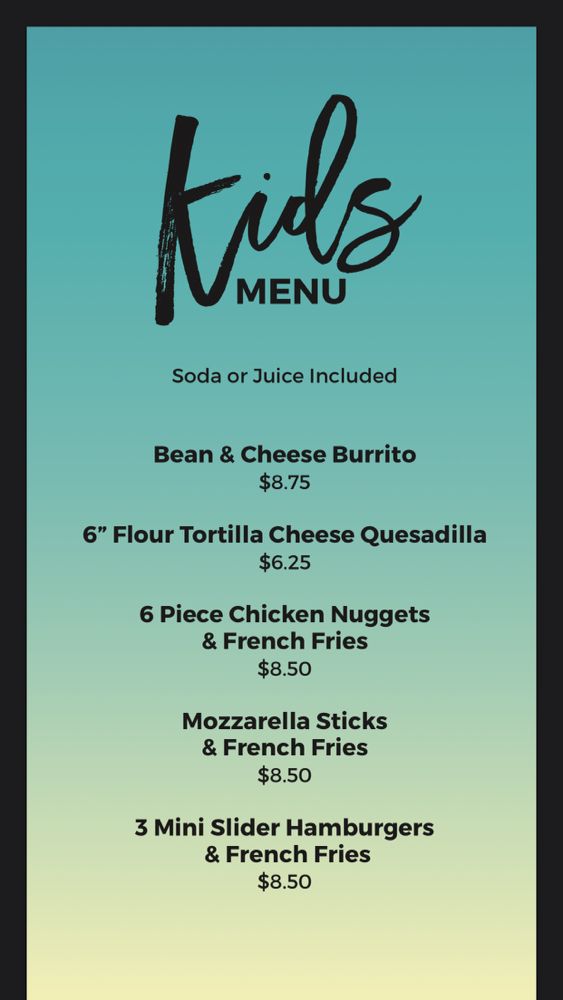 Kids
MENU

Soda or Juice Included

Bean & Cheese Burrito
$8.75

6" Flour Tortilla Cheese Quesadilla
$6.25

6 Piece Chicken Nuggets
& French Fries
$8.50

Mozzarella Sticks
& French Fries
$8.50

3 Mini Slider Hamburgers
& French Fries
$8.50